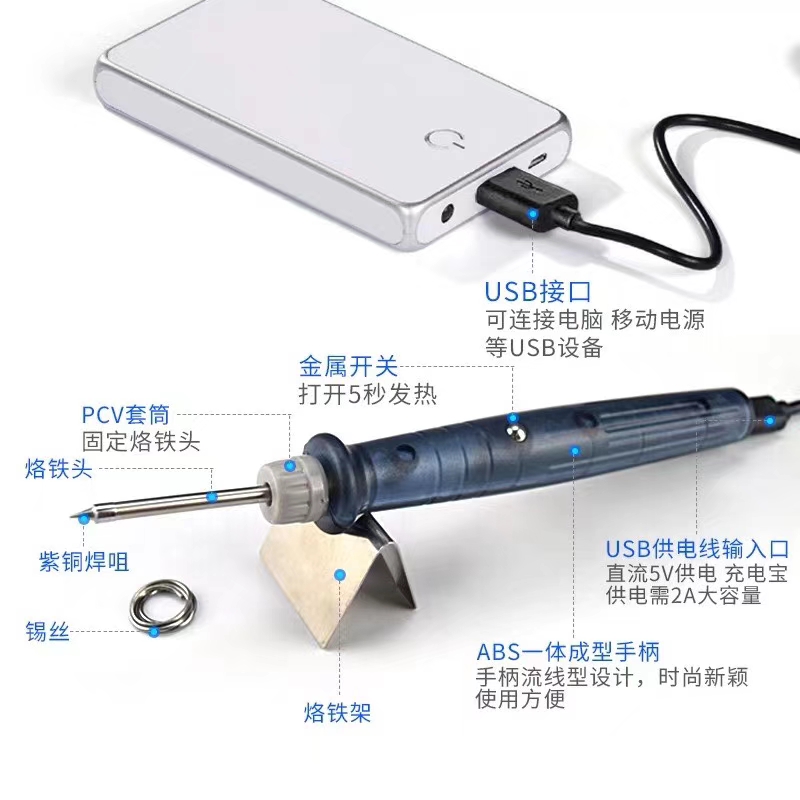 USB接口
可连接电脑 移动电源
等USB设备

金属开关
打开5秒发热

PCV套筒
固定烙铁头

烙铁头

紫铜焊咀

锡丝

烙铁架

USB供电线输入口
直流5V供电 充电宝
供电需2A大容量

ABS一体成型手柄
手柄流线型设计，时尚新颖
使用方便